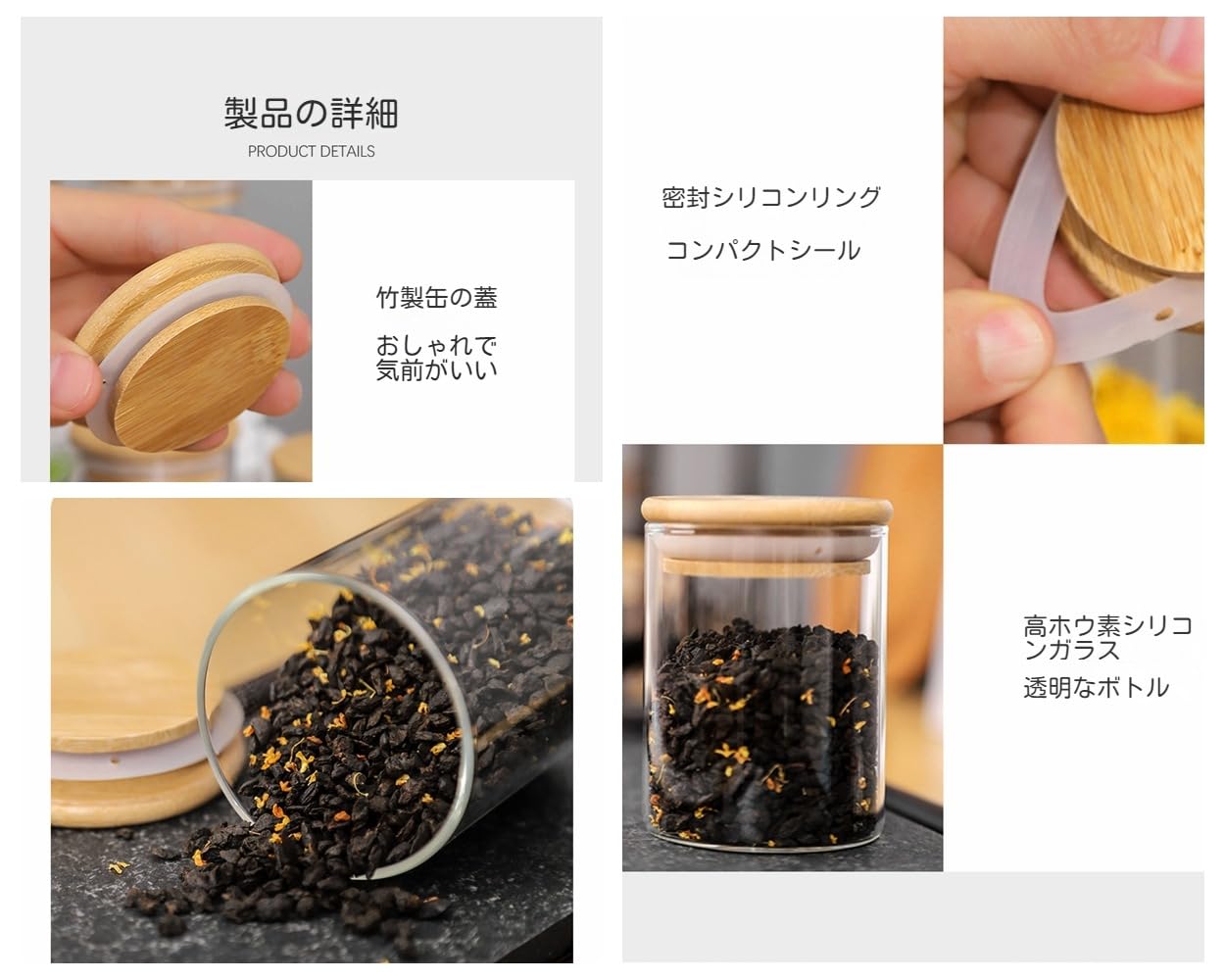 製品の詳細

PRODUCT DETAILS

竹製缶の蓋

おしゃれで気前がいい

密封シリコンリング

コンパクトシール

高ホウ素シリコンガラス

透明なボトル